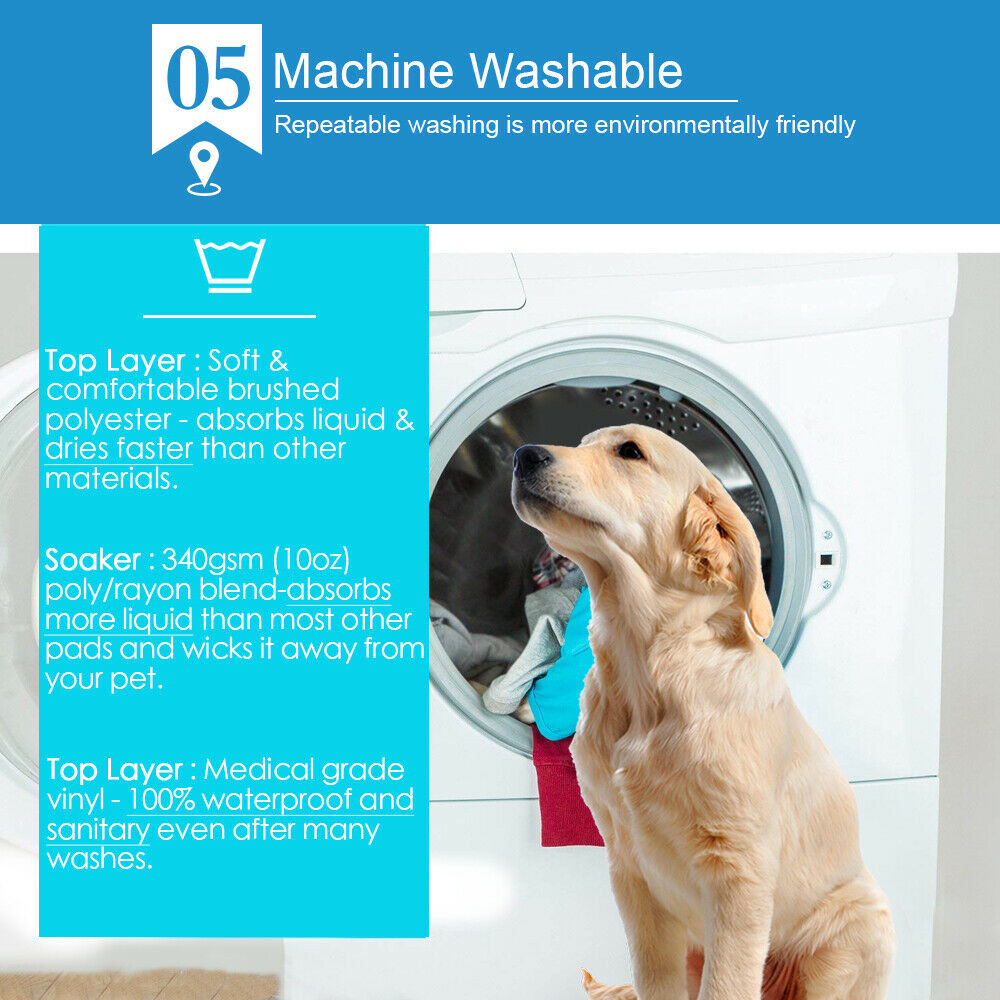 05

Machine Washable

Repeatable washing is more environmentally friendly

Top Layer : Soft & comfortable brushed polyester - absorbs liquid & dries faster than other materials.

Soaker : 340gsm (10oz) poly/rayon blend-absorbs more liquid than most other pads and wicks it away from your pet.

Top Layer : Medical grade vinyl - 100% waterproof and sanitary even after many washes.