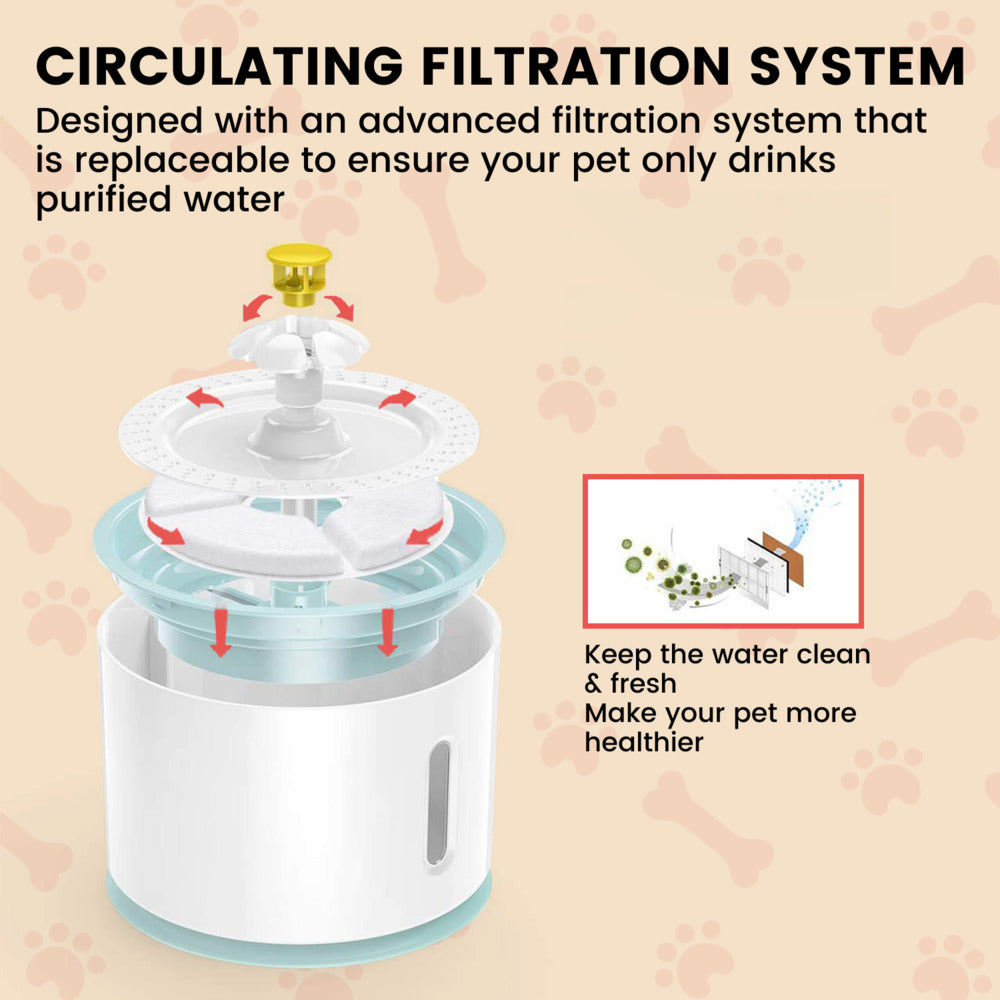 CIRCULATING FILTRATION SYSTEM

Designed with an advanced filtration system that is replaceable to ensure your pet only drinks purified water

Keep the water clean & fresh
Make your pet more healthier